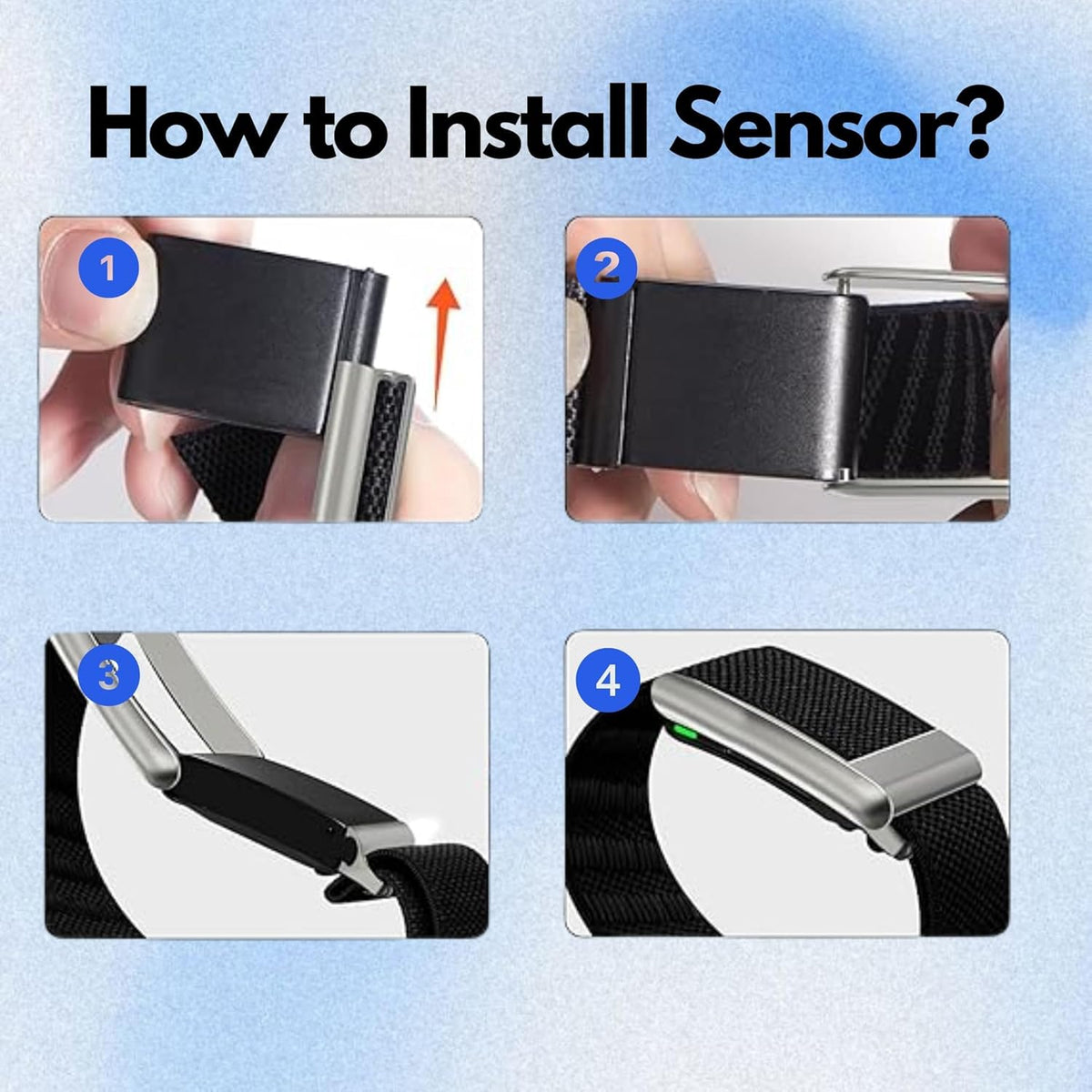 How to Install Sensor?

1

2

3

4